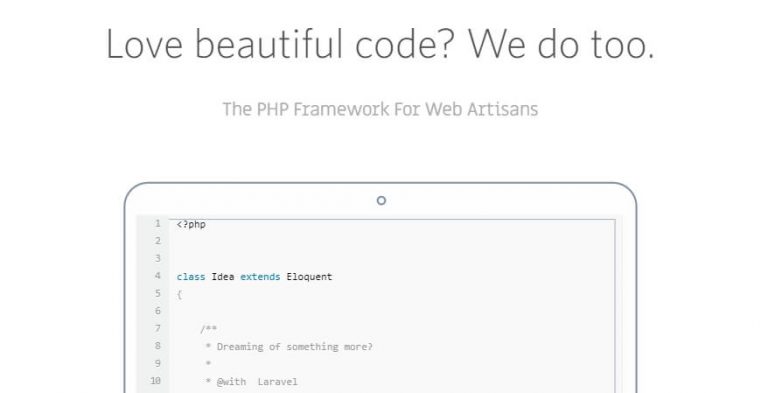 Love beautiful code? We do too.

The PHP Framework For Web Artisans

1 <?php
2
3
4 class Idea extends Eloquent
5 {
6
7 /**
8 * Dreaming of something more?
9 *
10 * @with Laravel